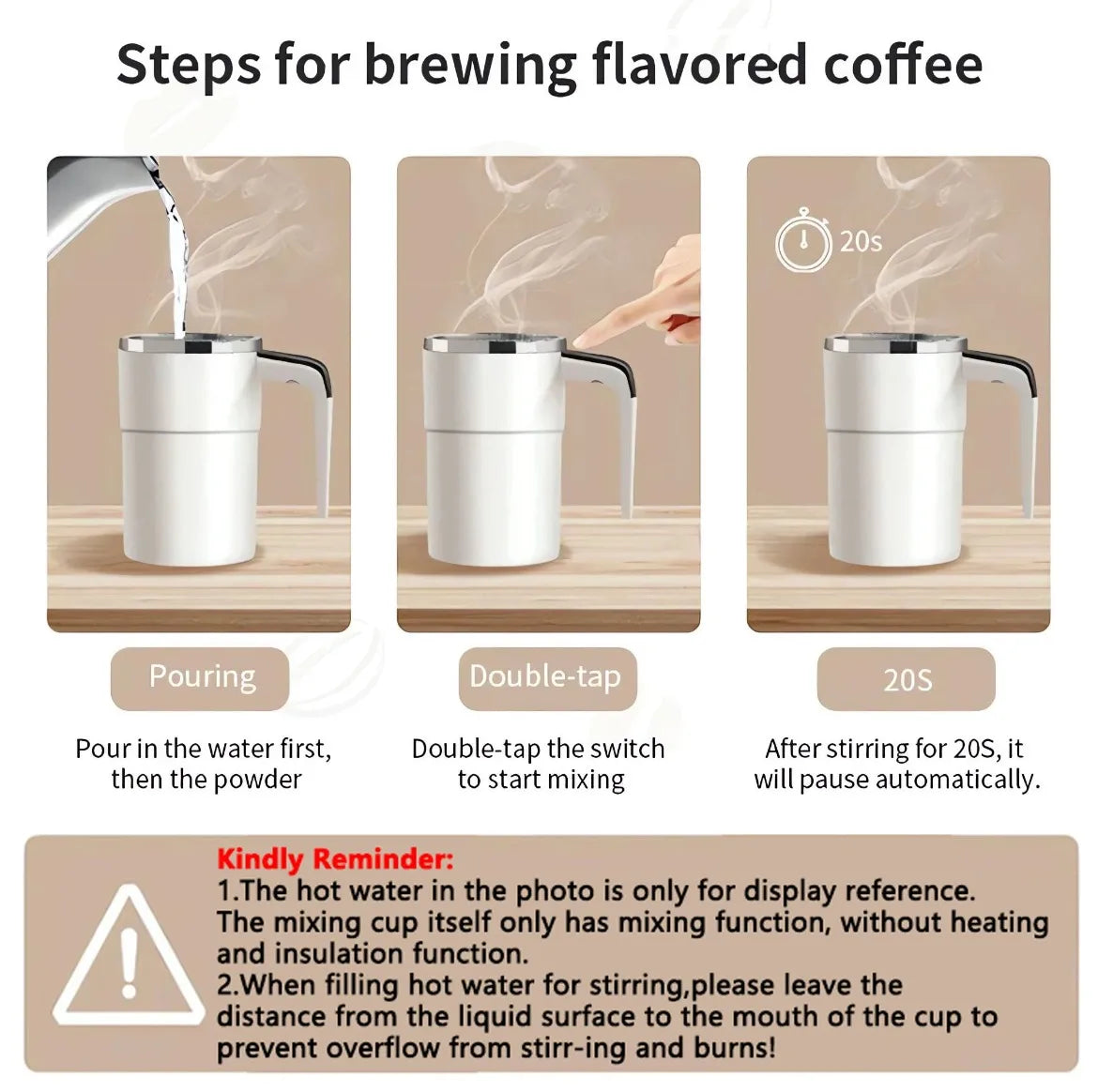 Steps for brewing flavored coffee

20s

Pouring

Pour in the water first, then the powder

Double-tap

Double-tap the switch to start mixing

20S

After stirring for 20S, it will pause automatically.

Kindly Reminder:
1.The hot water in the photo is only for display reference. The mixing cup itself only has mixing function, without heating and insulation function.
2.When filling hot water for stirring,please leave the distance from the liquid surface to the mouth of the cup to prevent overflow from stirr-ing and burns!