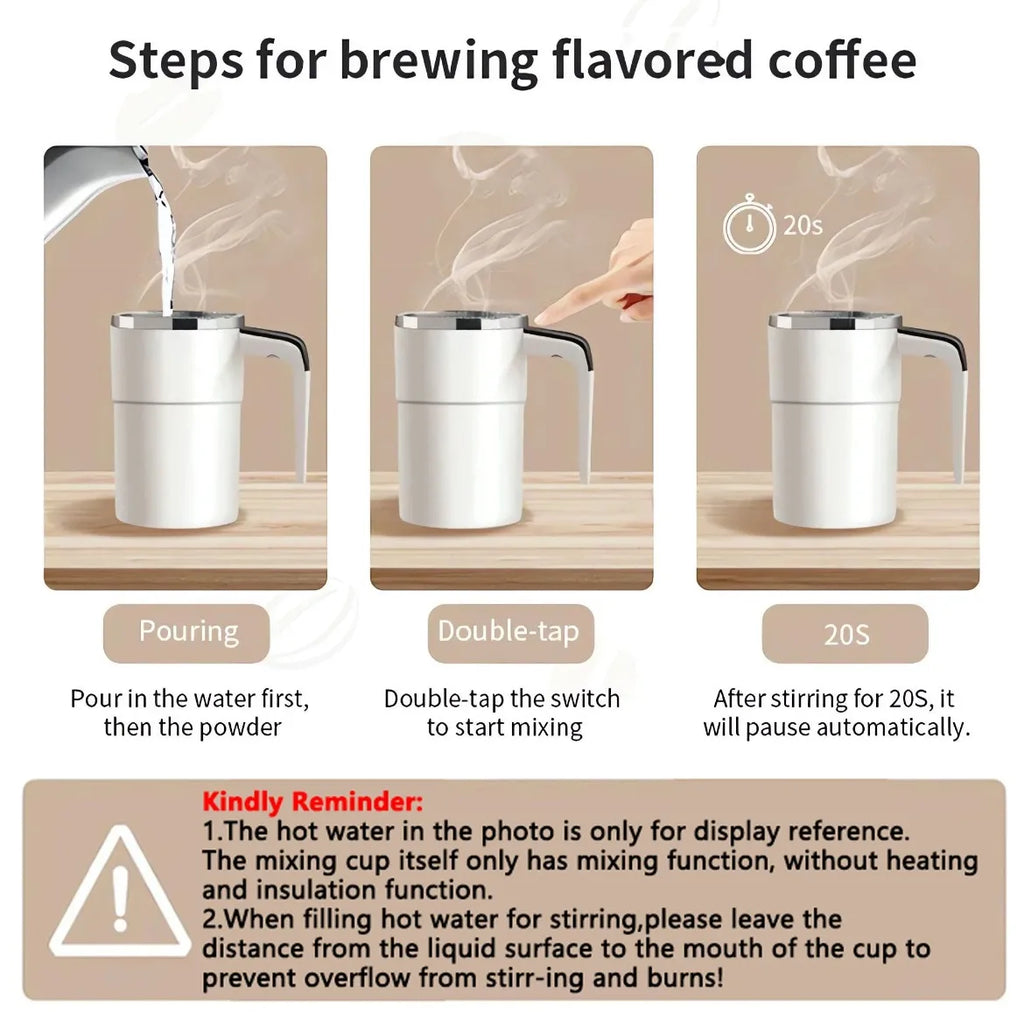 Steps for brewing flavored coffee

20s

Pouring

Pour in the water first, then the powder

Double-tap

Double-tap the switch to start mixing

20S

After stirring for 20S, it will pause automatically.

Kindly Reminder:
1.The hot water in the photo is only for display reference. The mixing cup itself only has mixing function, without heating and insulation function.
2.When filling hot water for stirring,please leave the distance from the liquid surface to the mouth of the cup to prevent overflow from stirr-ing and burns!